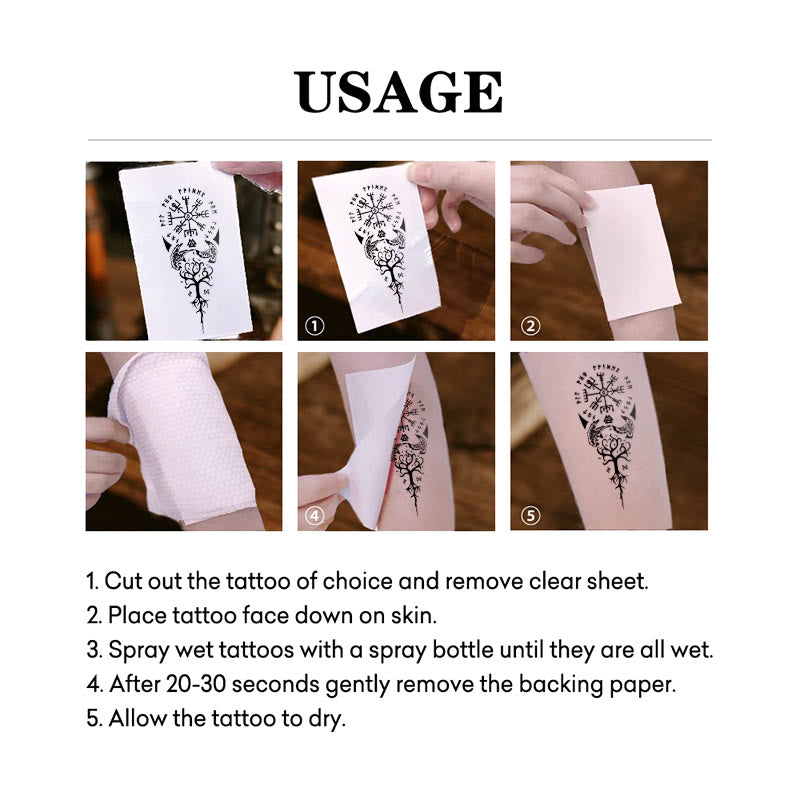 USAGE

①

②

④

⑤

1. Cut out the tattoo of choice and remove clear sheet.
2. Place tattoo face down on skin.
3. Spray wet tattoos with a spray bottle until they are all wet.
4. After 20-30 seconds gently remove the backing paper.
5. Allow the tattoo to dry.