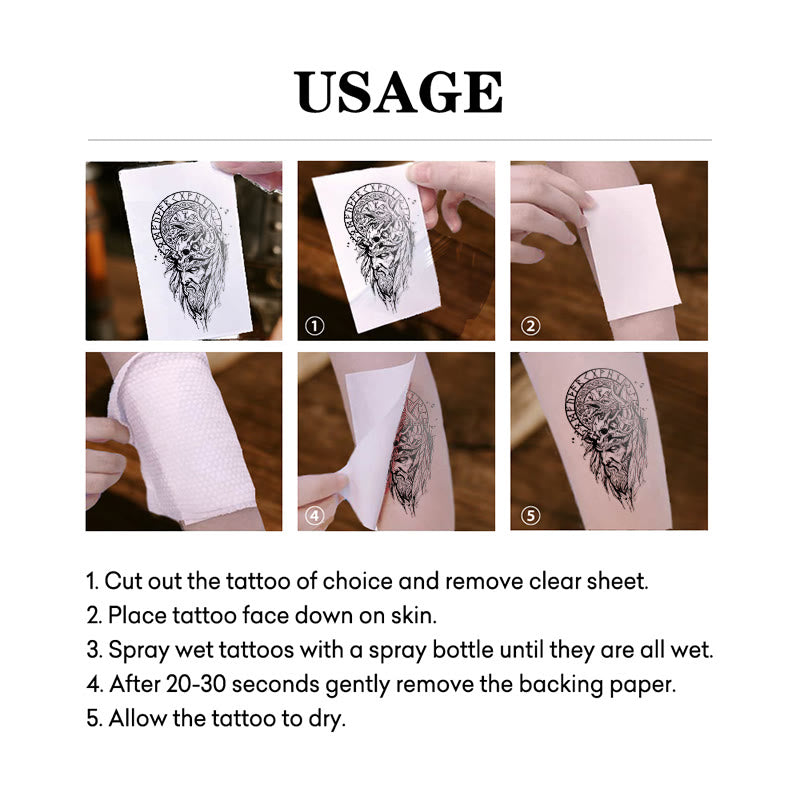 USAGE

①

②

④

⑤

1. Cut out the tattoo of choice and remove clear sheet.
2. Place tattoo face down on skin.
3. Spray wet tattoos with a spray bottle until they are all wet.
4. After 20-30 seconds gently remove the backing paper.
5. Allow the tattoo to dry.